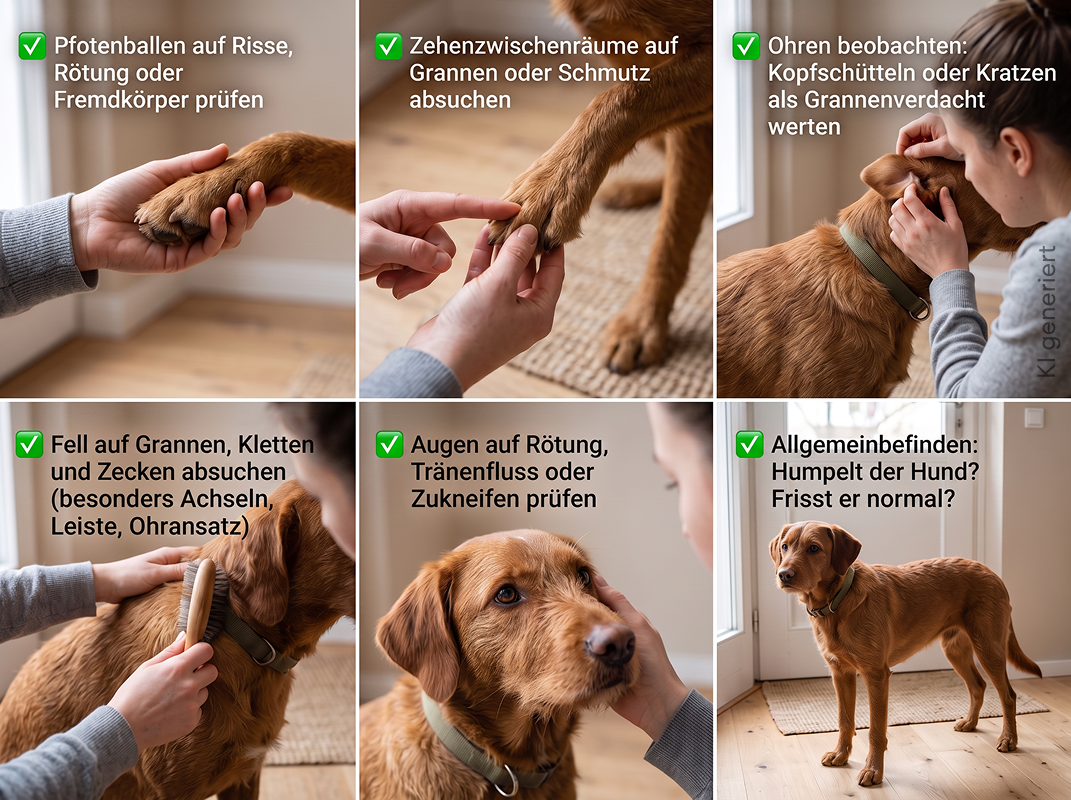 ✅ Pfotenballen auf Risse, Rötung oder Fremdkörper prüfen

✅ Zehenzwischenräume auf Grannen oder Schmutz absuchen

✅ Ohren beobachten: Kopfschütteln oder Kratzen als Grannenverdacht werten

KI generiert

✅ Fell auf Grannen, Kletten und Zecken absuchen (besonders Achseln, Leiste, Ohransatz)

✅ Augen auf Rötung, Tränenfluss oder Zukneifen prüfen

✅ Allgemeinbefinden: Humpelt der Hund? Frisst er normal?